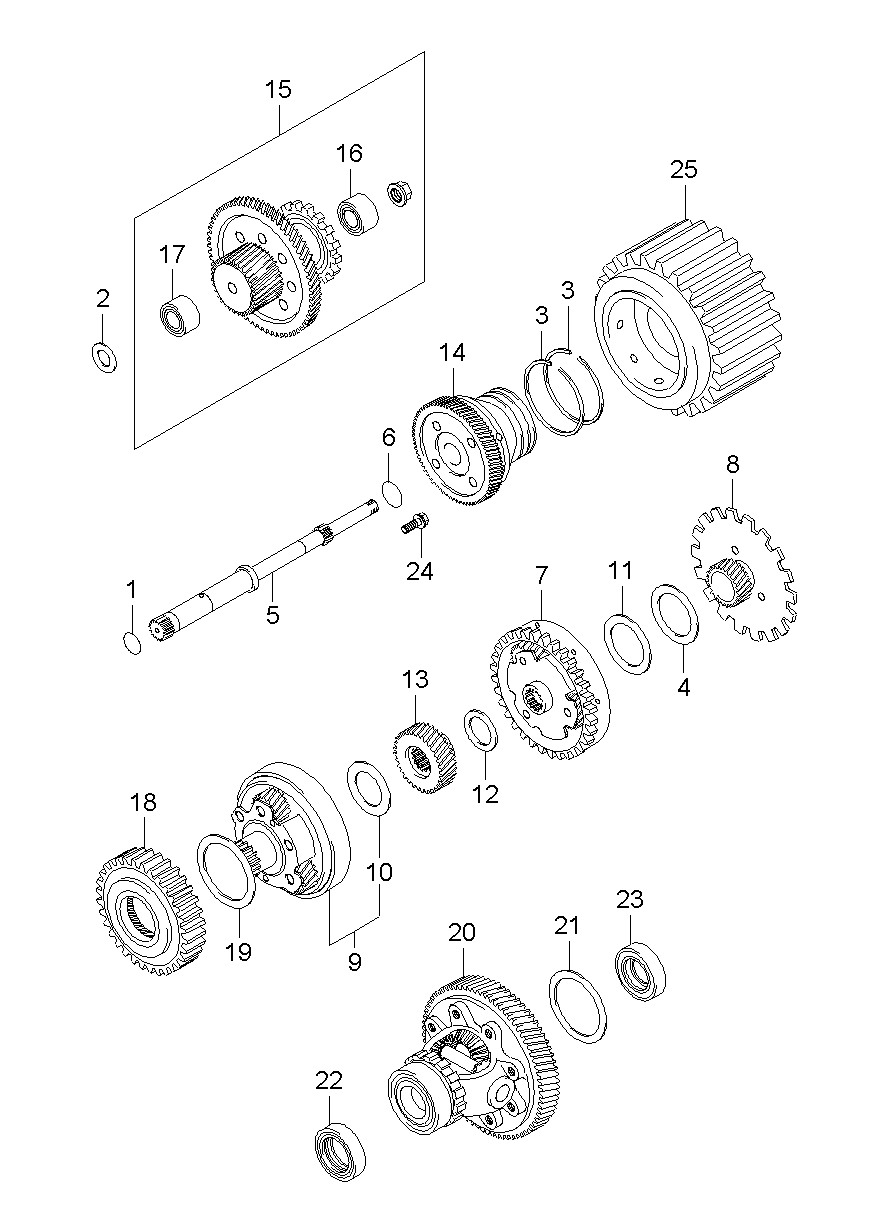 15
16
25
17
2
3
3
14
6
8
24
1
5
7
11
4
13
12
18
10
19
9
20
21
23
22