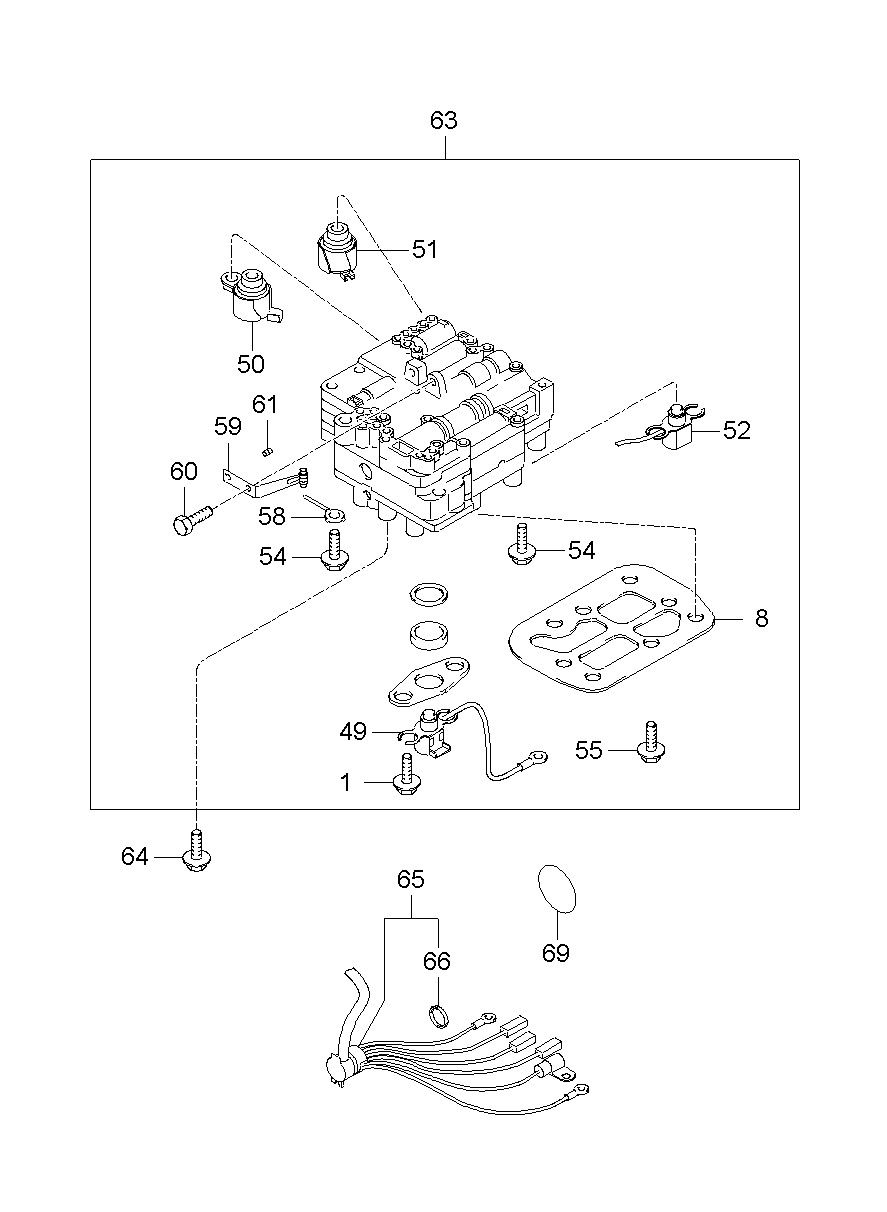 63

51

50

61

59

52

60

58

54

54

8

49

55

1

64

65

66

69