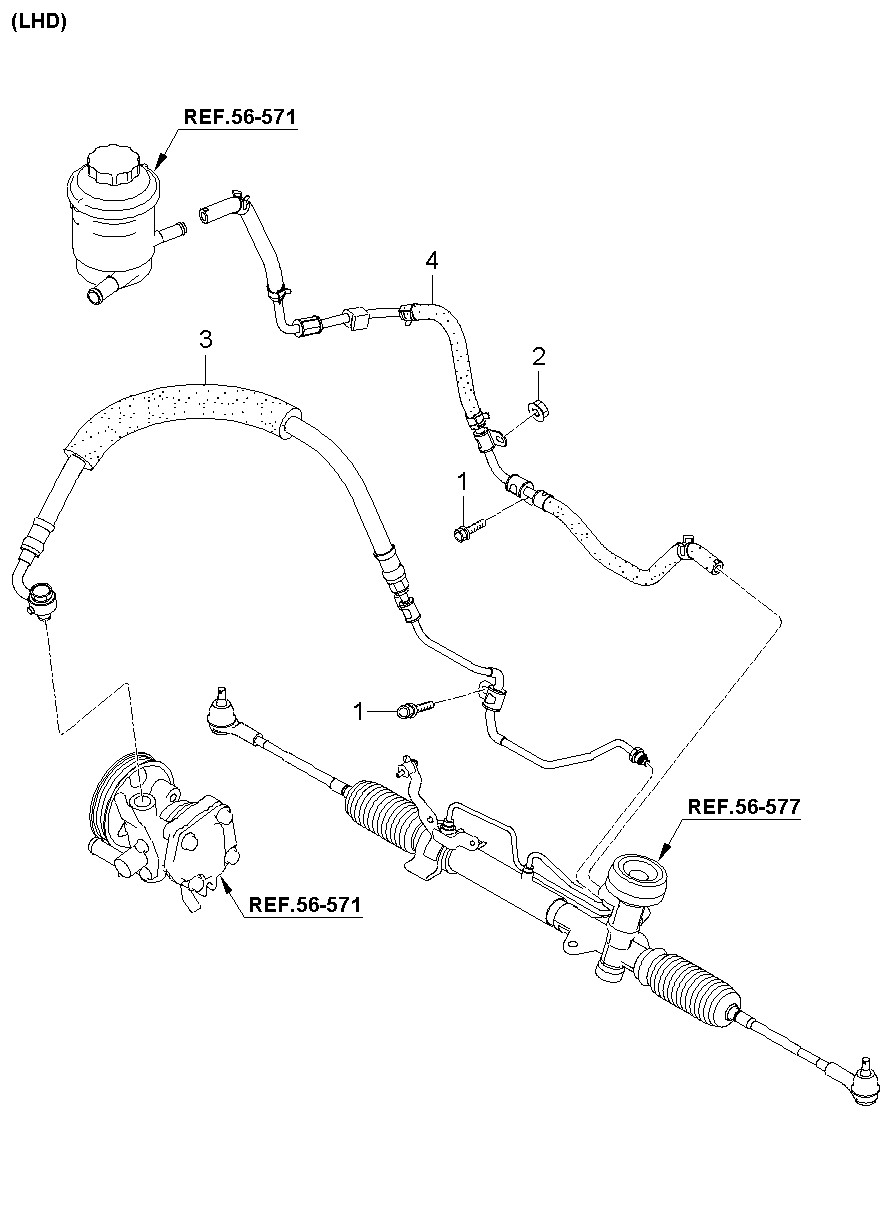 (LHD)

REF.56-571

4

3

2

1

1

REF.56-577

REF.56-571