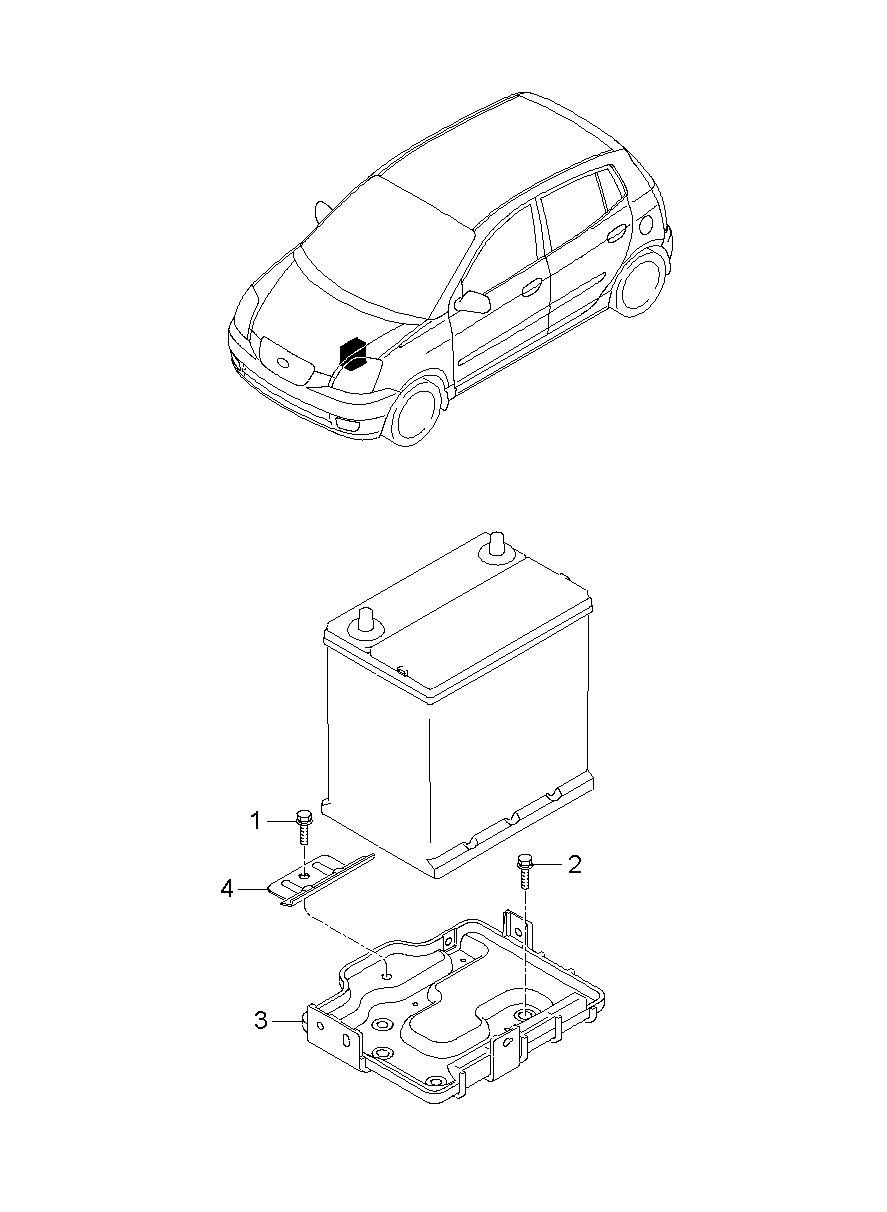 1
2
4
3