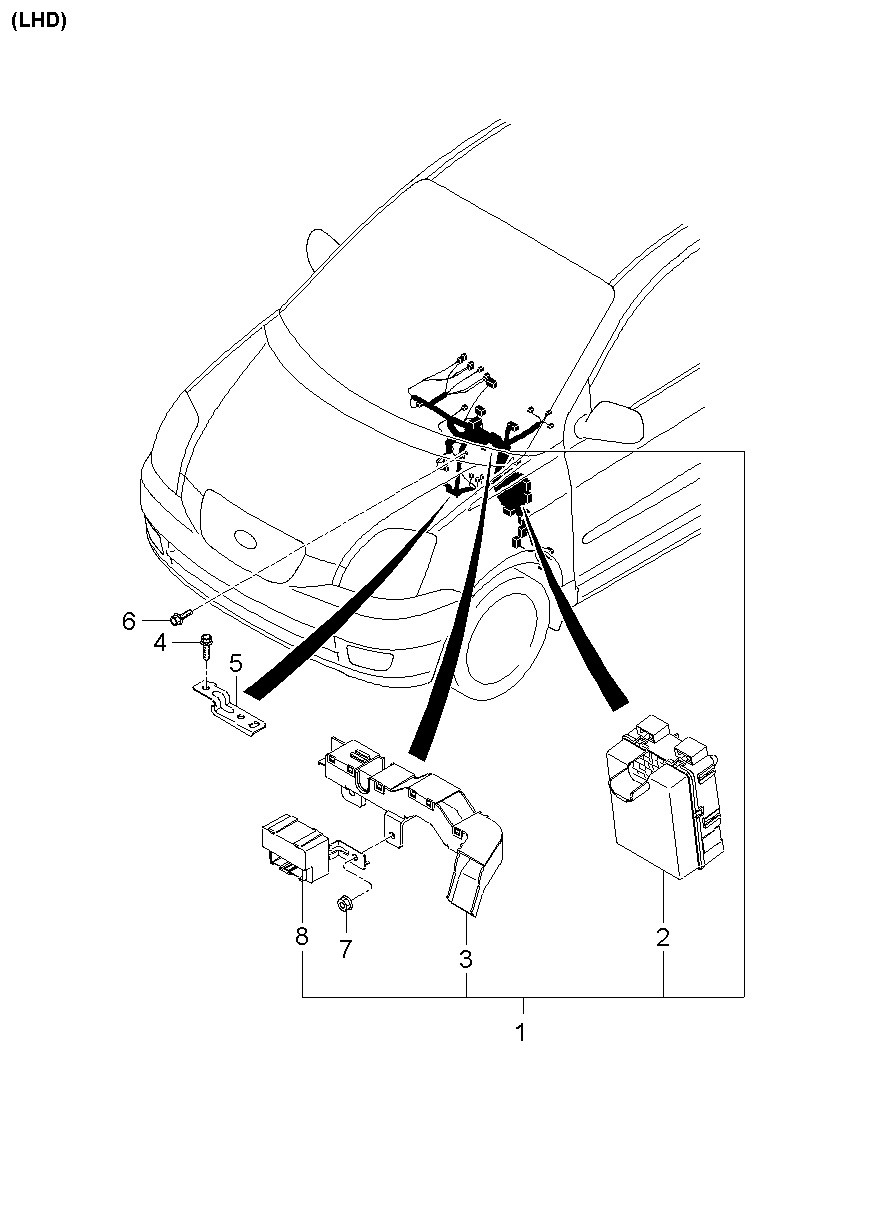 (LHD)

6
4
5
8
7
3
2
1