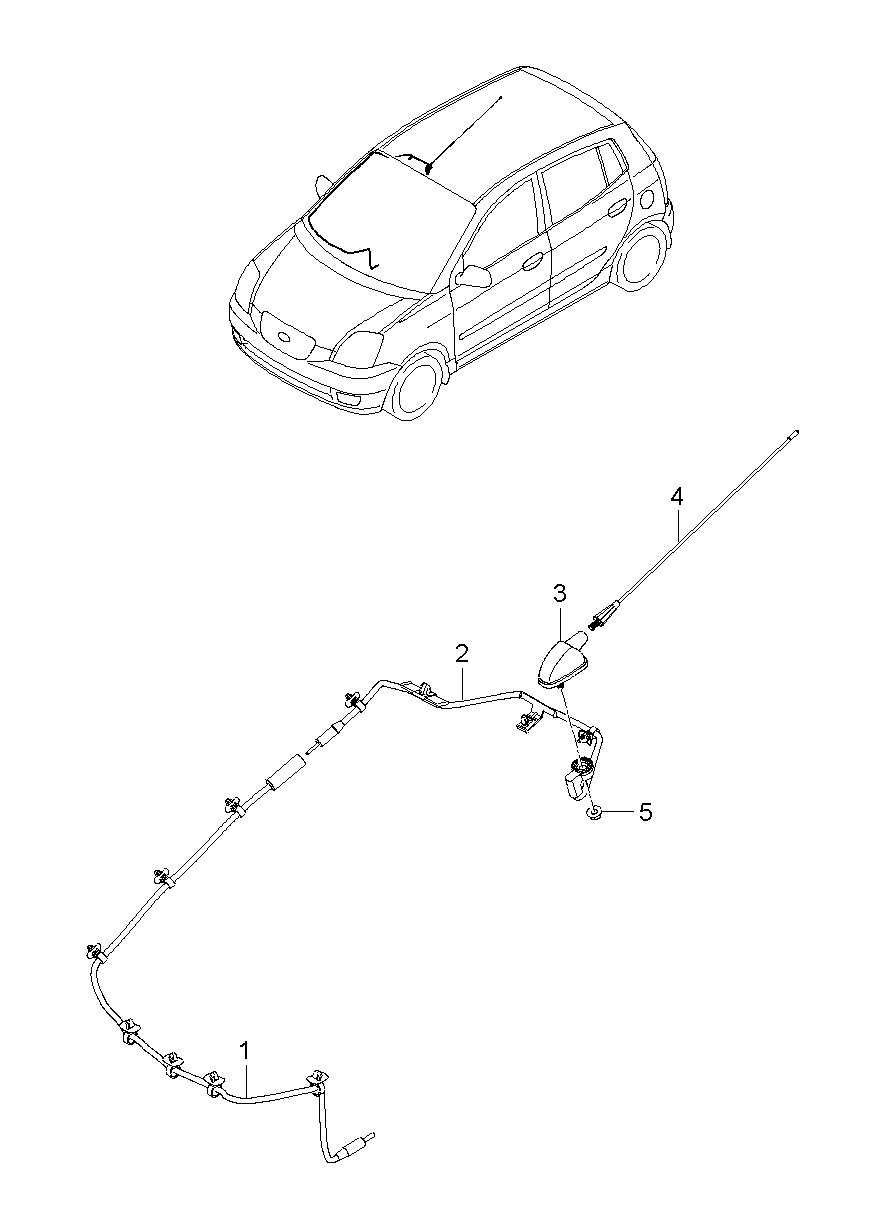 4
3
2
5
1