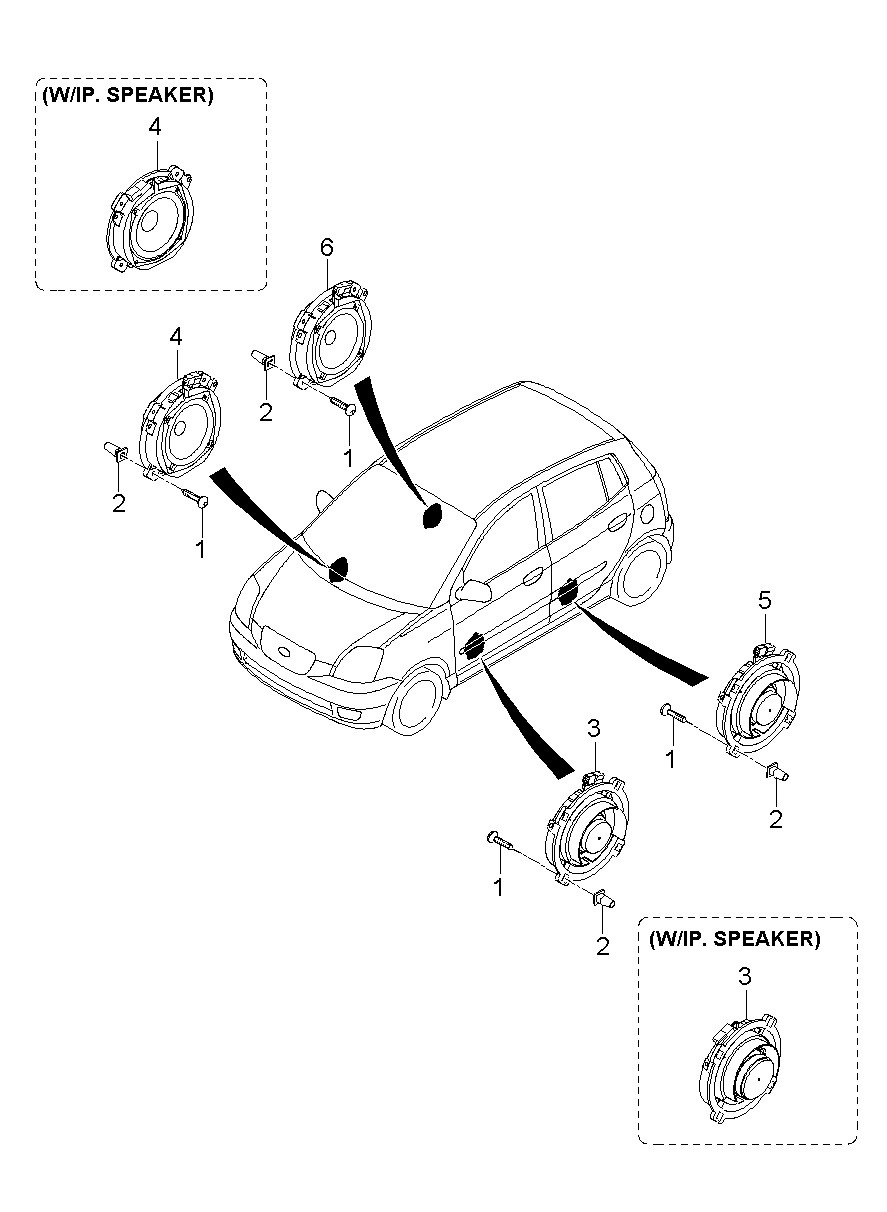 (W/IP. SPEAKER)
4

6
4
2
1
2
1

5
1
2
3
1
2

(W/IP. SPEAKER)
3