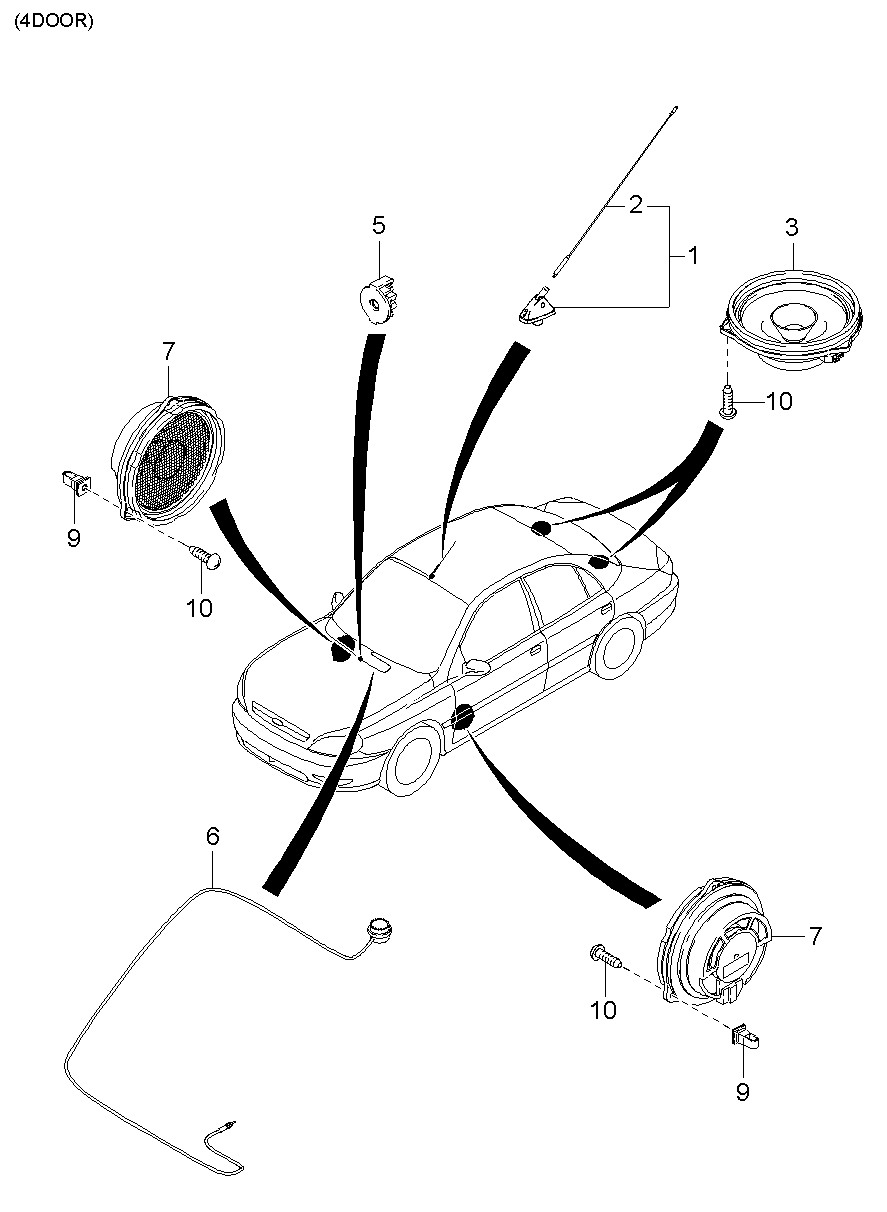 (4DOOR)

5

2

1

3

7

10

9

10

6

7

10

9