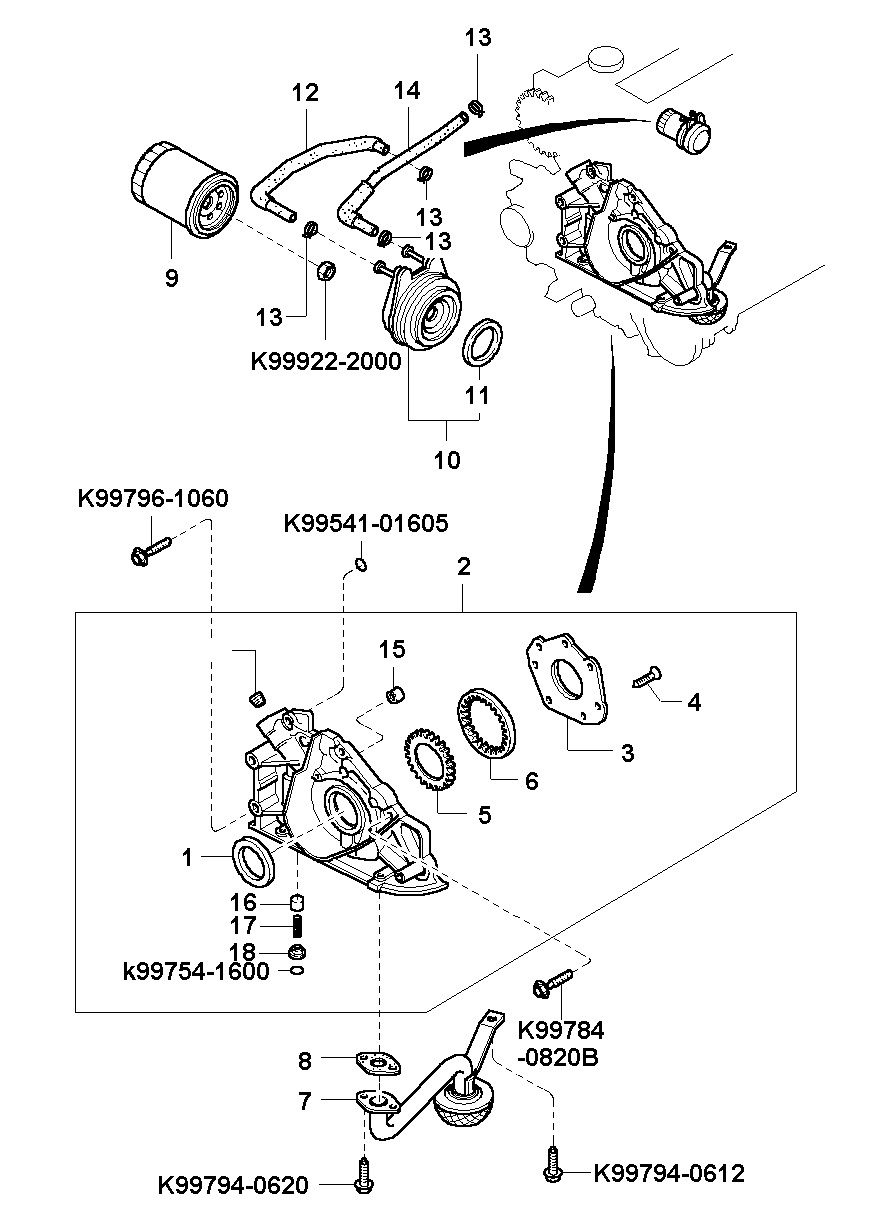 13
12
14
13
13
9
13
K99922-2000
11
10
K99796-1060
K99541-01605
2
15
4
3
6
5
1
16
17
18
k99754-1600
K99784
-0820B
8
7
K99794-0620
K99794-0612