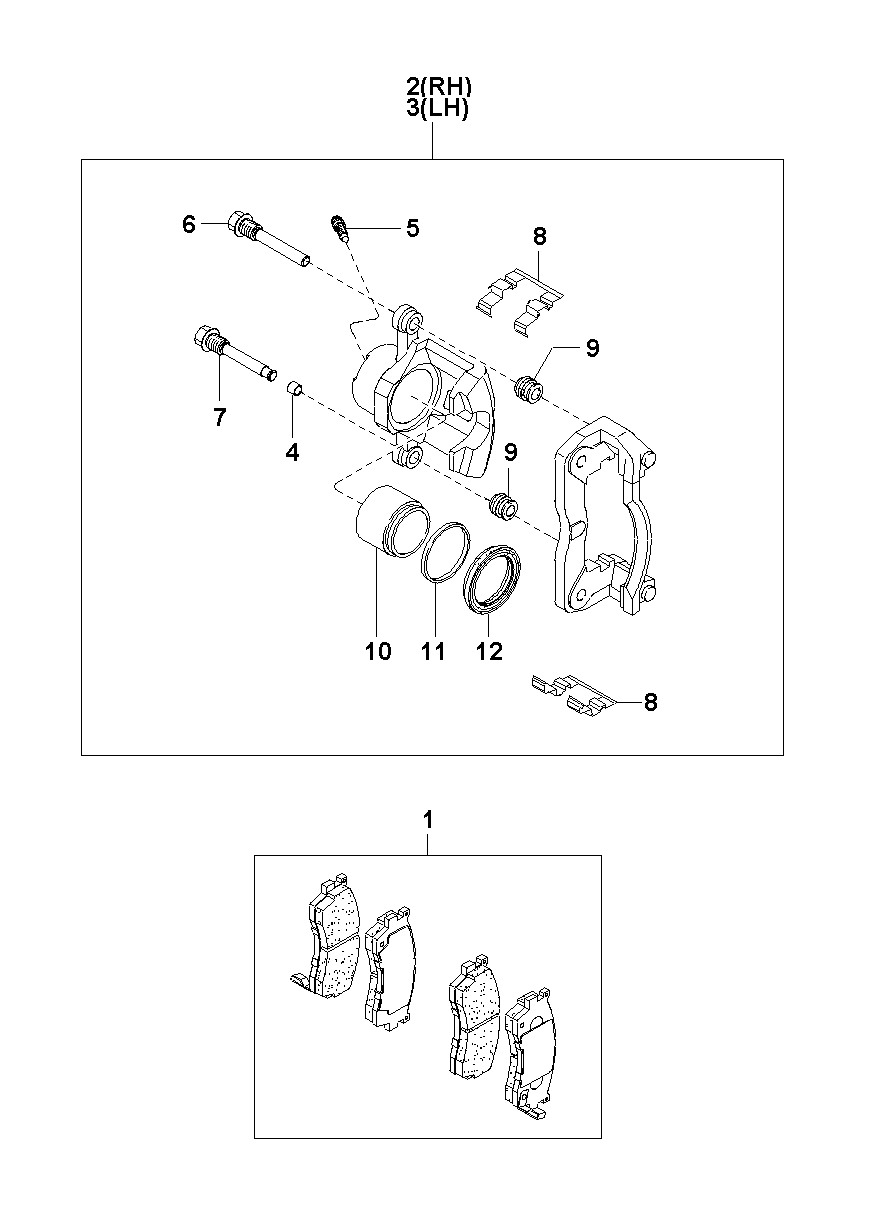 2(RH)
3(LH)

6
5
8
9
7
4
9
10
11
12
8

1