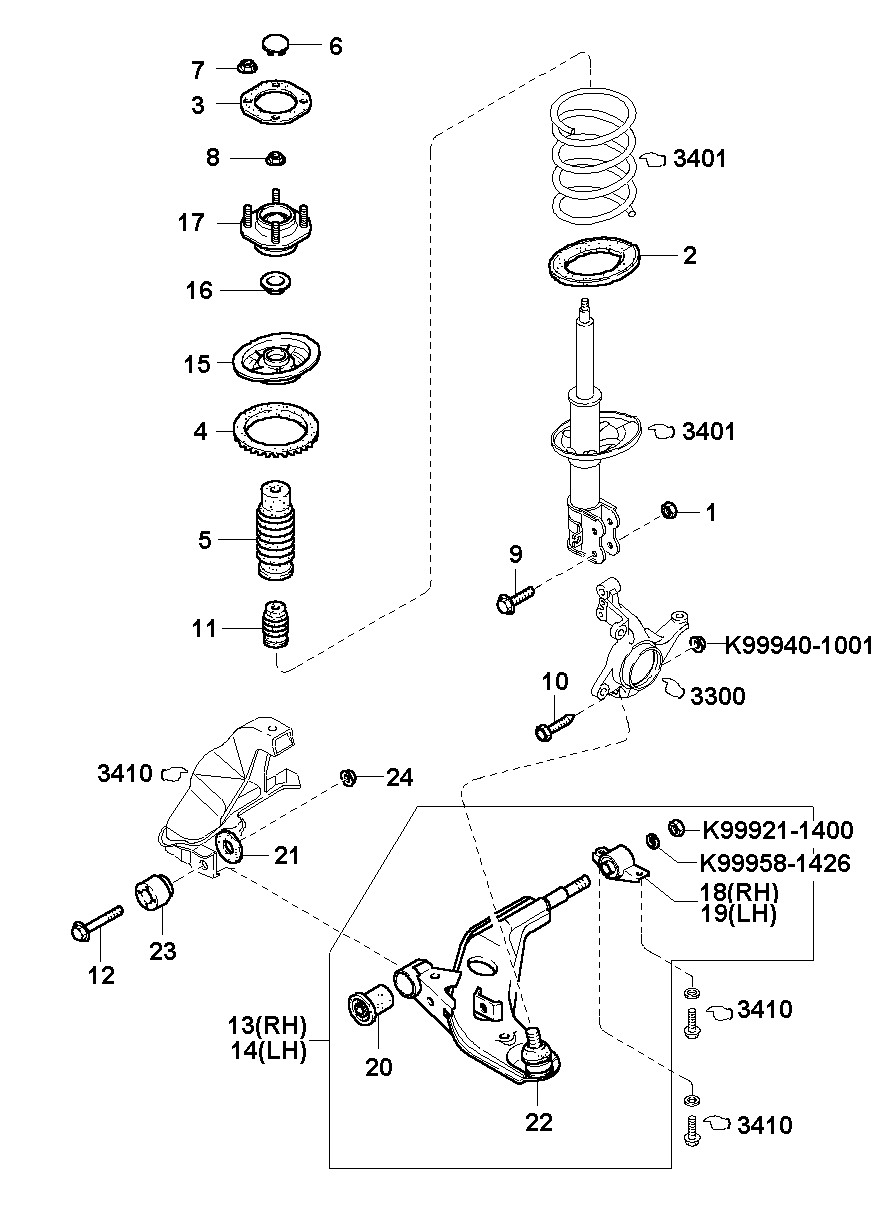 6
7
3
8
17
16
15
4
5
11
3401
2
3401
1
9
K99940-1001
10
3300
3410
24
21
23
12
K99921-1400
K99958-1426
18(RH)
19(LH)
13(RH)
14(LH)
20
22
3410
3410