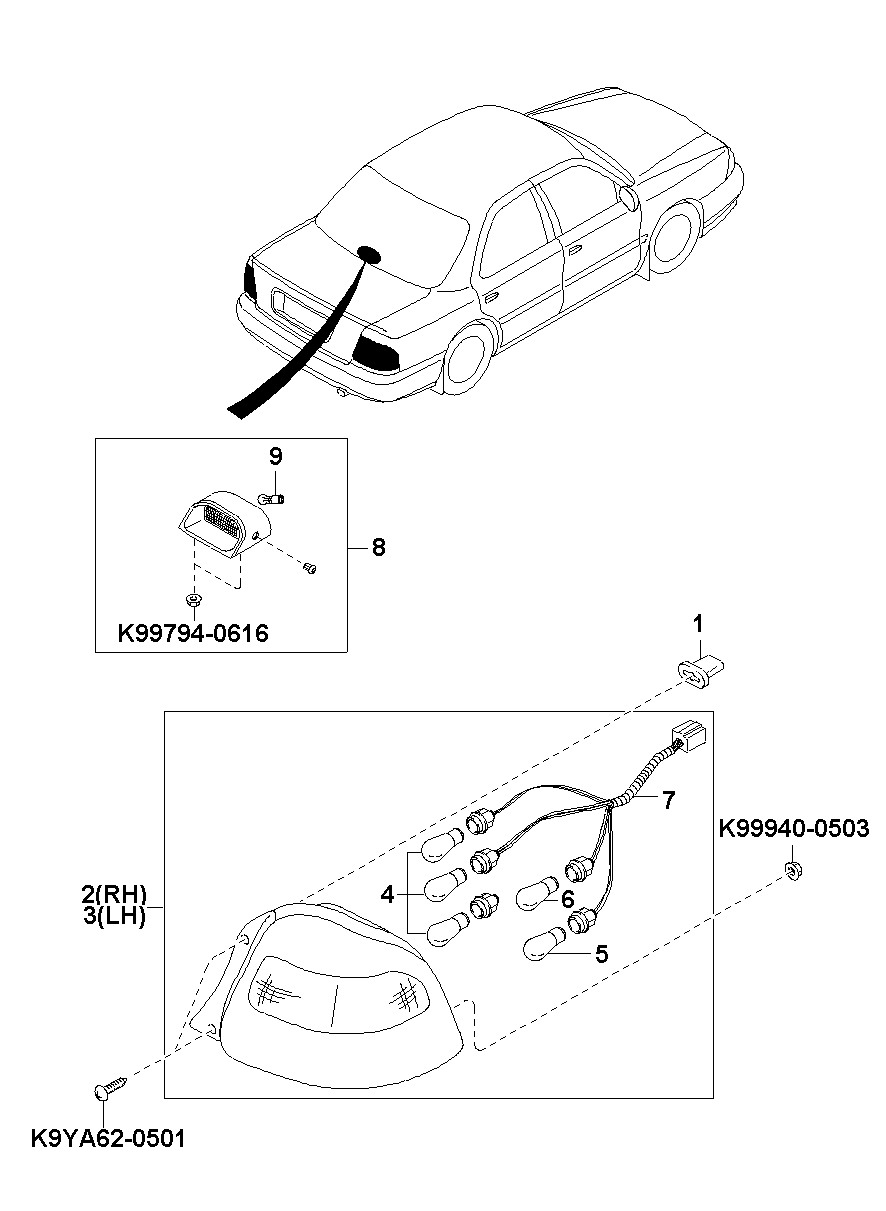 9
8
K99794-0616
1
7
K99940-0503
2(RH)
3(LH)
4
6
5
K9YA62-0501