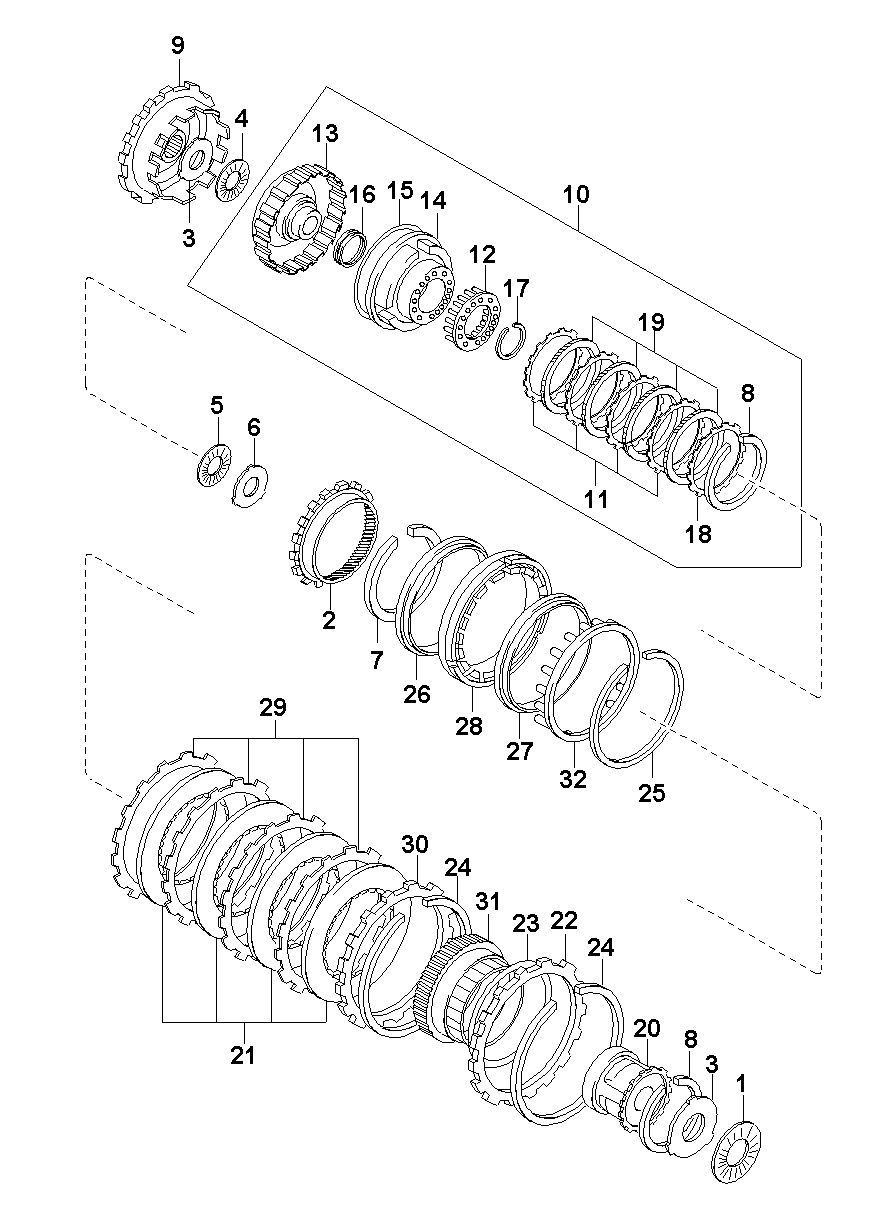 9
4
13
3
16
15
14
10
12
17
19
8
5
6
11
18
2
7
26
28
27
32
25
29
30
24
31
23
22
24
21
20
8
3
1