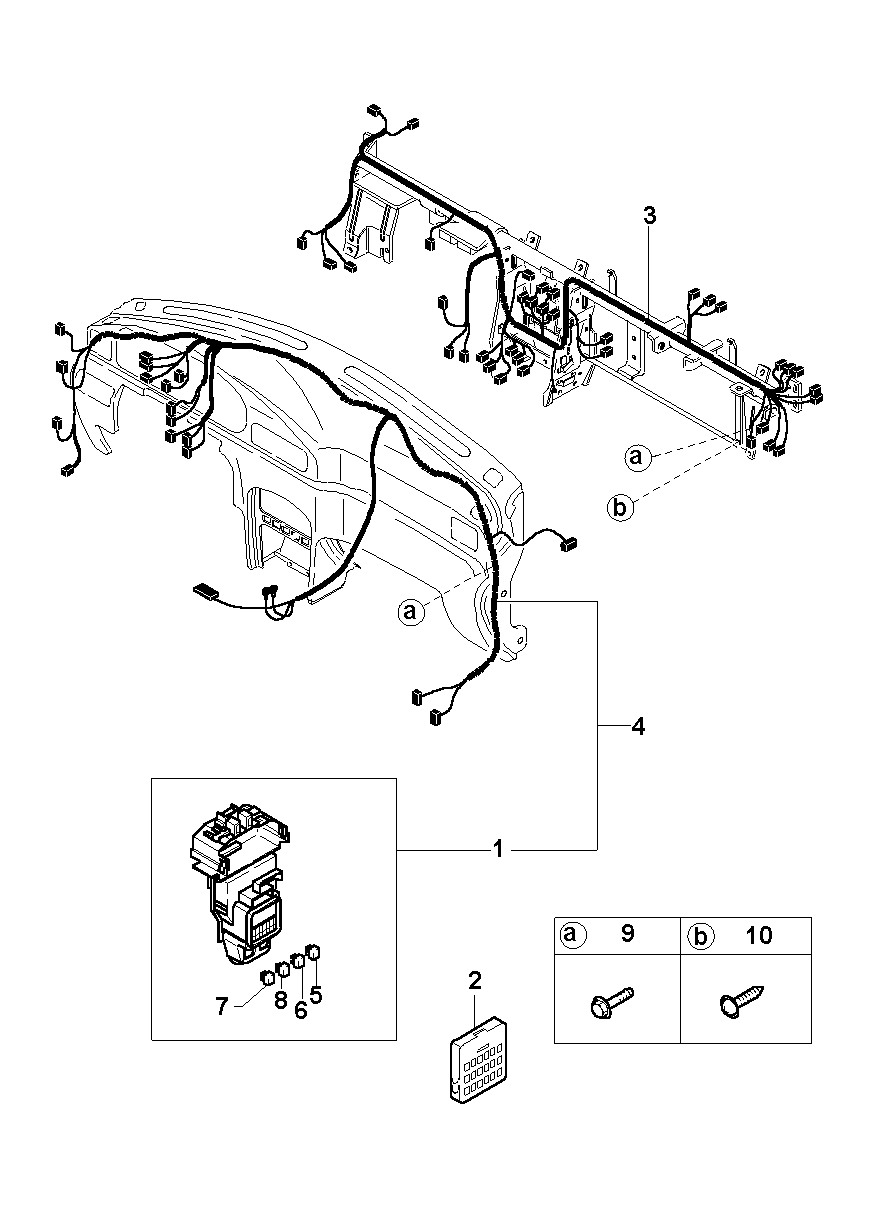 3

a

b

a

4

1

7
8
6
5

2

| a 9 | b 10 |
|---|---|
| | |