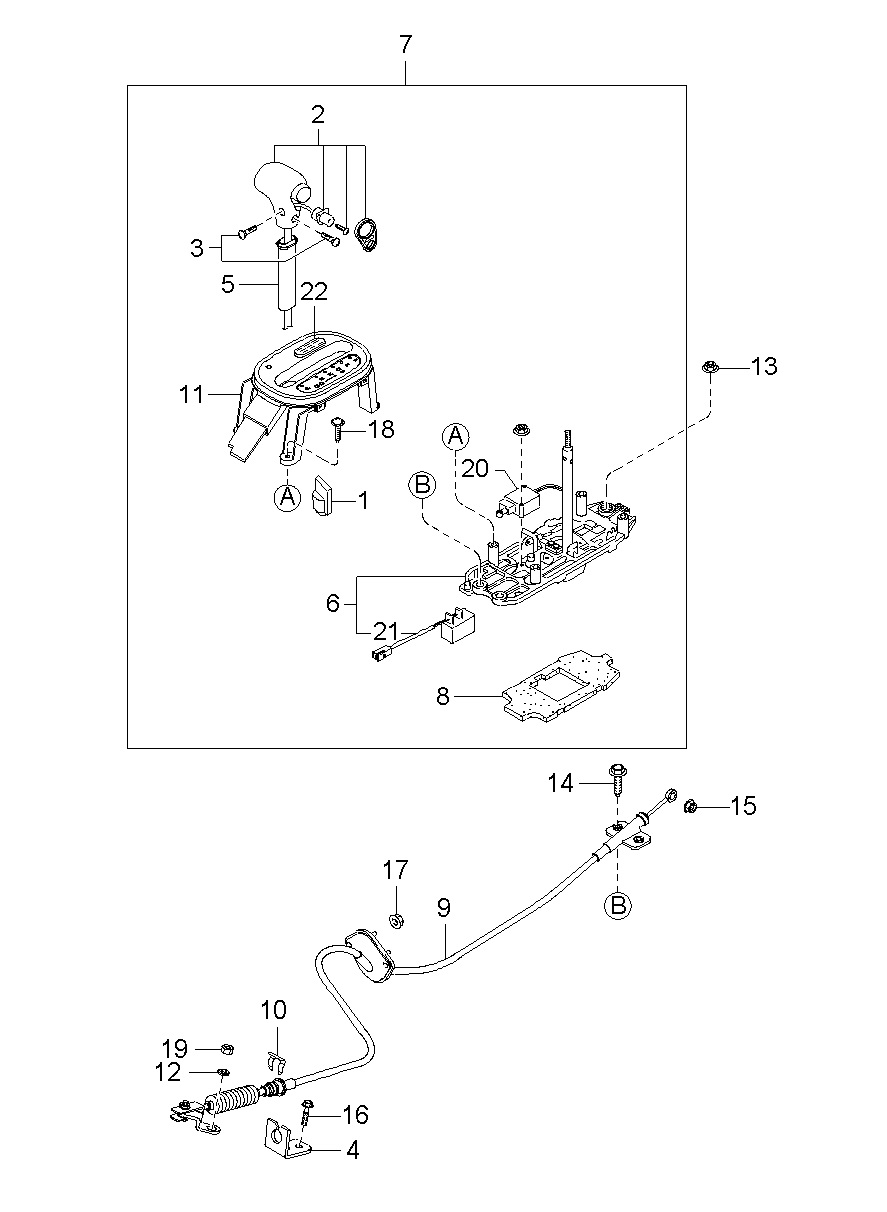 7
2
3
5
22
11
18
A
1
13
A
20
B
6
21
8
14
15
B
17
9
10
19
12
16
4