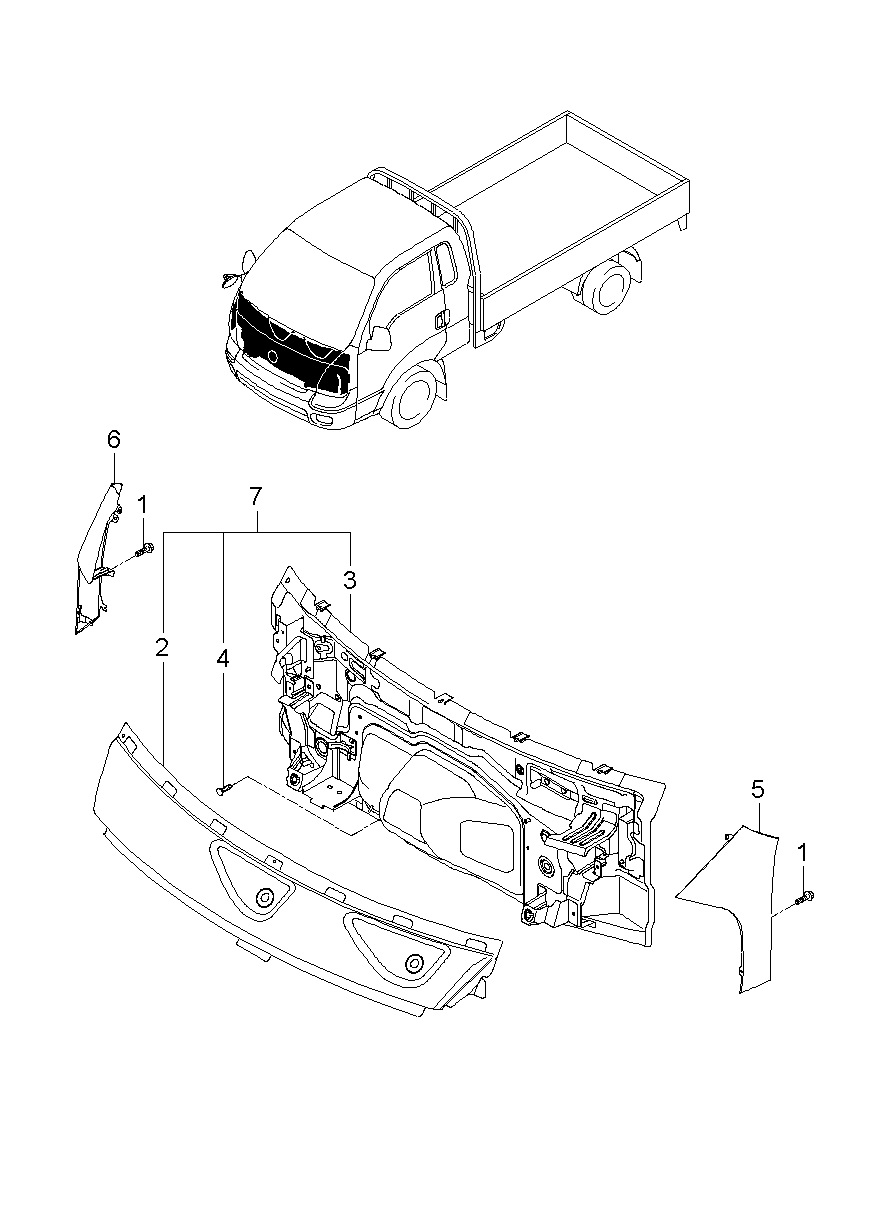 6
1
7
3
2
4
5
1