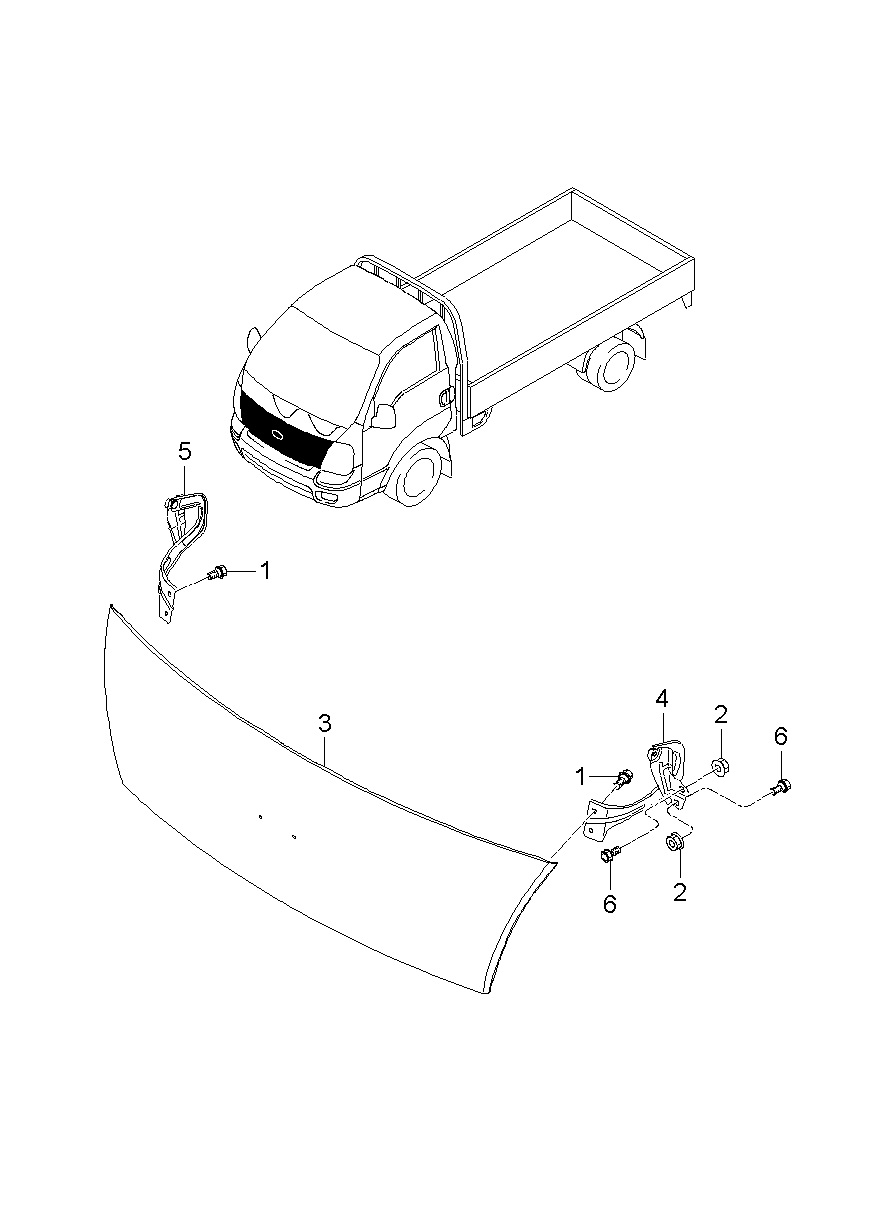 5
1
3
4
2
6
1
6
2