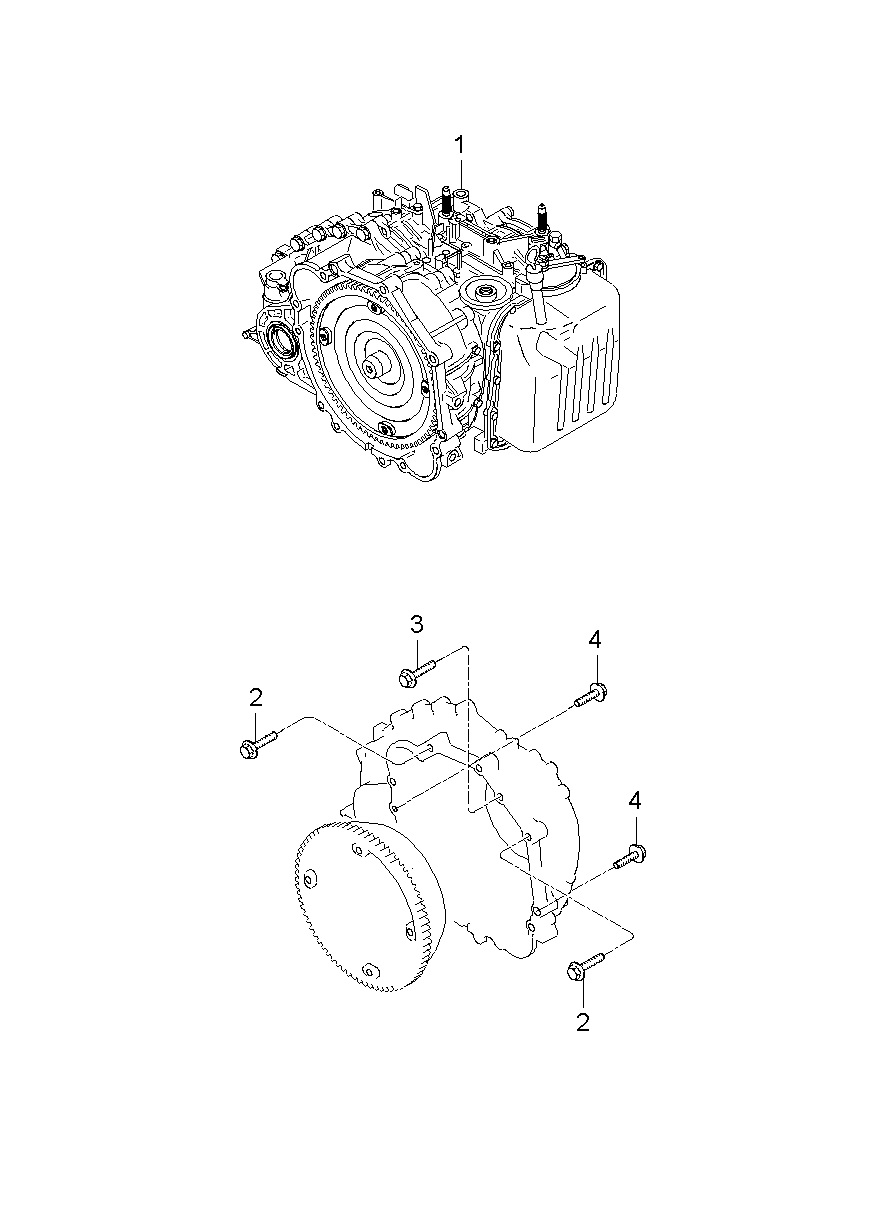 1

3
4
2
4
2