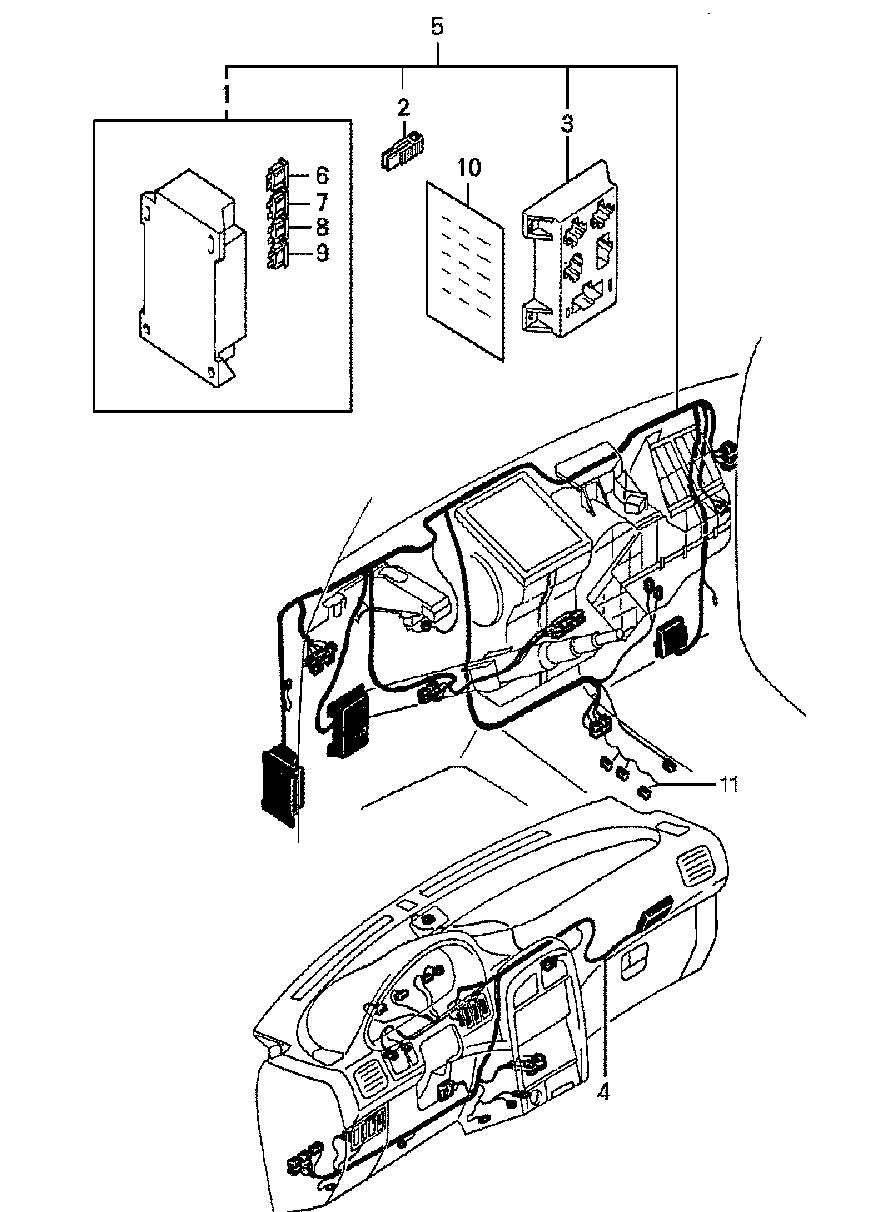 5
1
2
3
6
7
8
9
10
11
4