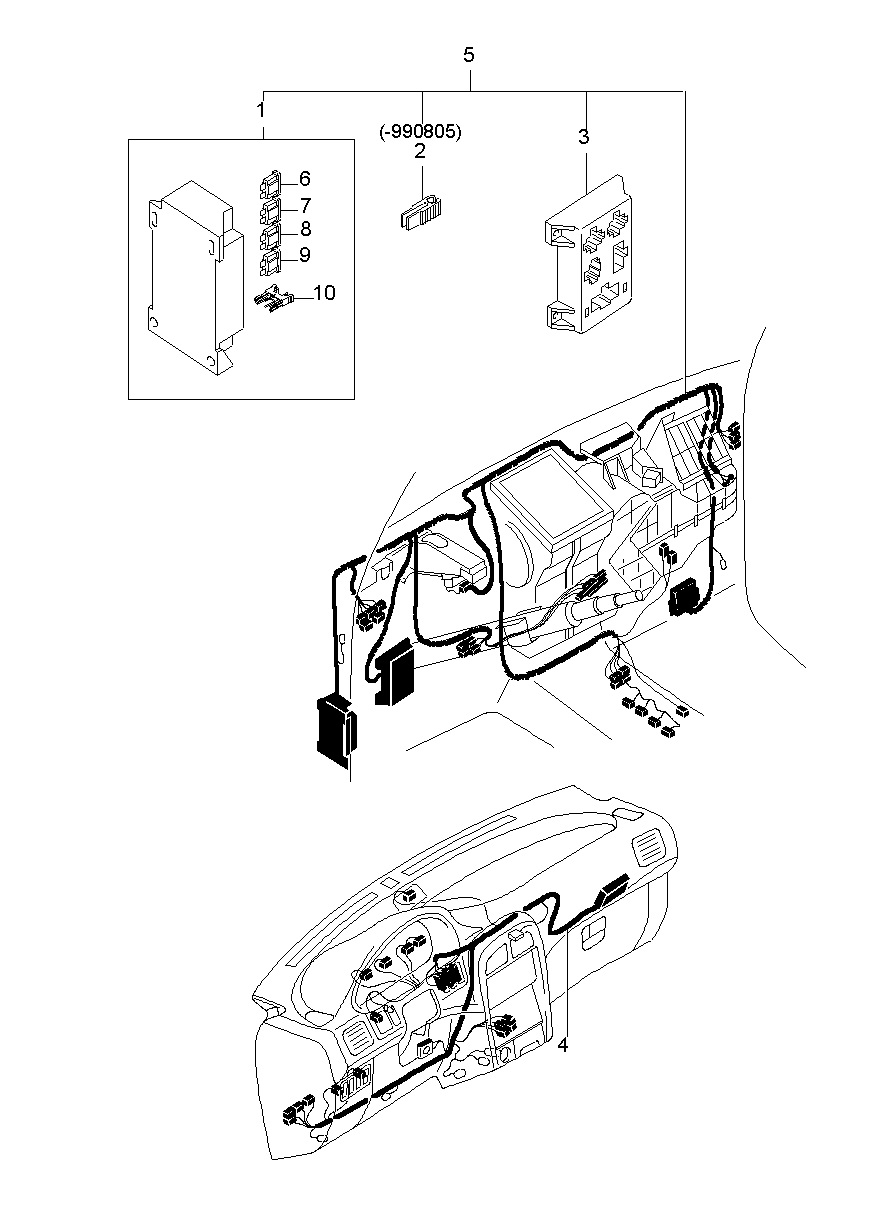 5
1
(-990805)
2
3
6
7
8
9
10
4