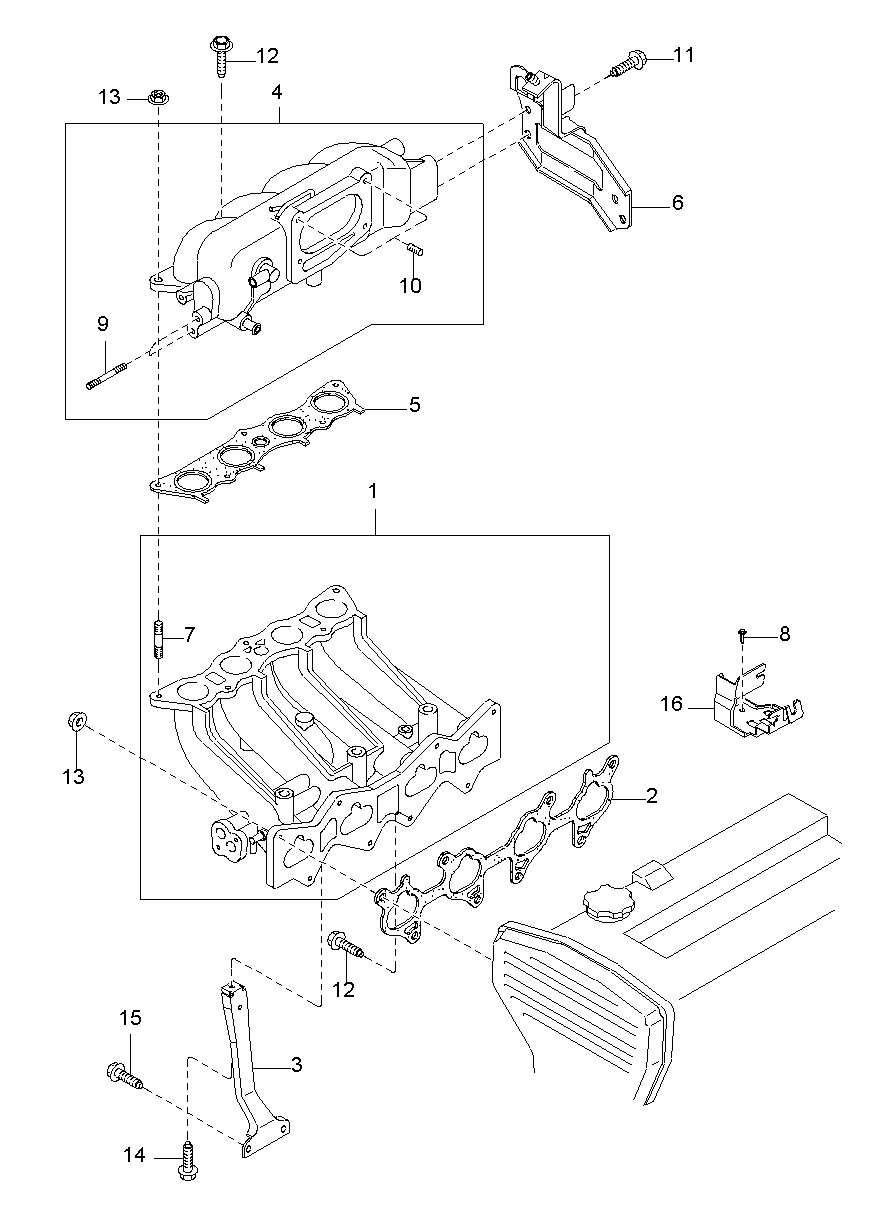 12
11
13
4
6
10
9
5
1
7
8
16
13
2
12
15
3
14