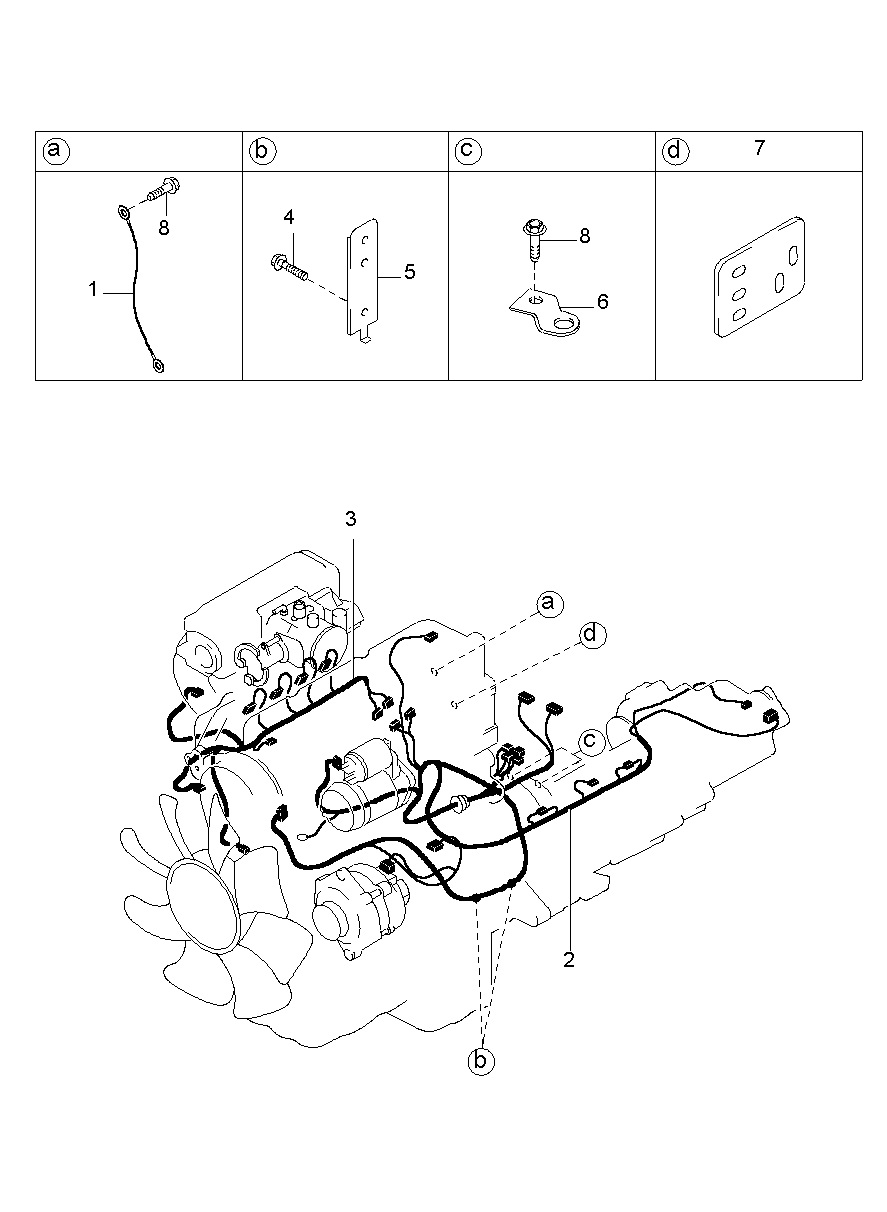 | a | b | c | d 7 |
|---|---|---|---|
| 8 1 | 4 5 | 8 6 | |

3
a
d
c
2
b