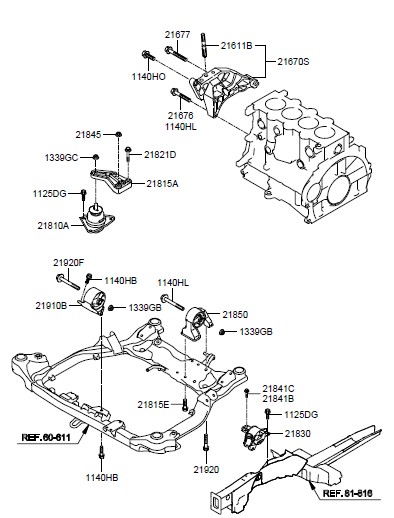 21677
21611B
21670S
1140HO
21676
1140HL
21845
1339GC
21821D
21815A
1125DG
21810A
21920F
1140HB
1140HL
21910B
1339GB
21850
1339GB
21841C
21841B
21815E
1125DG
21830
REF.60-611
1140HB
21920
REF.81-816