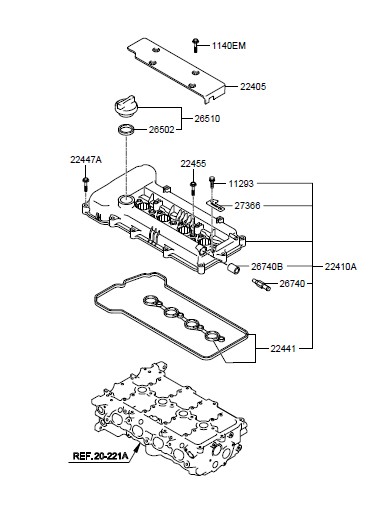 1140EM
22405
26510
26502
22447A
22455
11293
27366
26740B
22410A
26740
22441
REF.20-221A