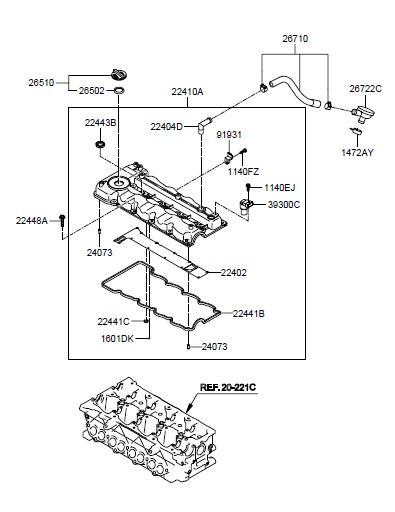 26710

26510

26502

22410A

26722C

22443B

22404D

91931

1472AY

1140FZ

1140EJ

39300C

22448A

24073

22402

22441C

22441B

1601DK

24073

REF. 20-221C