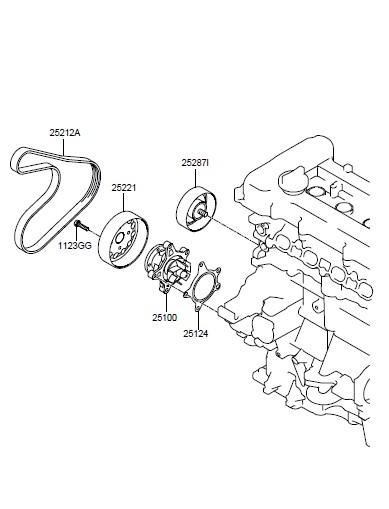 25212A
25287I
25221
1123GG
25100
25124