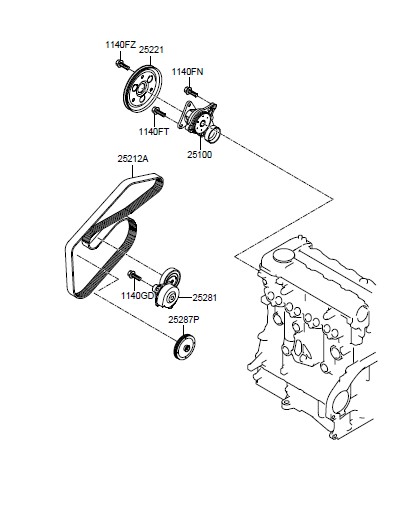 1140FZ
25221
1140FN
1140FT
25100
25212A
1140GD
25281
25287P