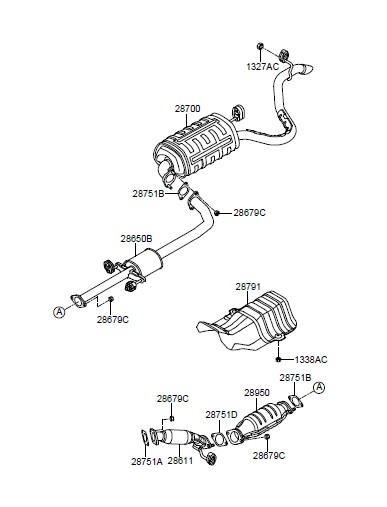 1327AC

28700

28751B

28679C

28650B

A

28679C

28791

1338AC

28751B

A

28950

28679C

28751D

28679C

28751A

28611