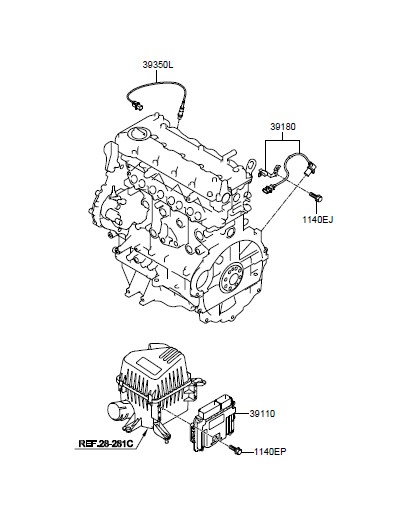 39350L

39180

1140EJ

39110

REF.28-281C

1140EP