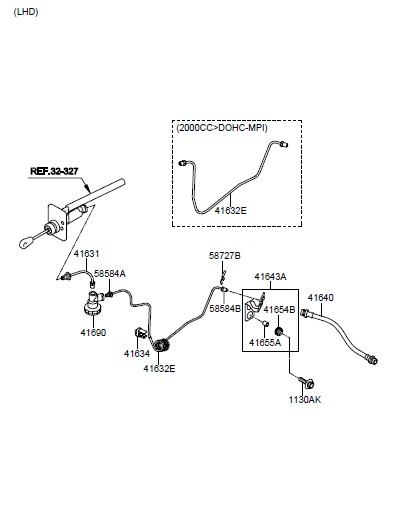 (LHD)

(2000CC>DOHC-MPI)

41632E

REF.32-327

41631

58584A

41690

41634

41632E

58727B

58584B

41643A

41654B

41655A

41640

1130AK