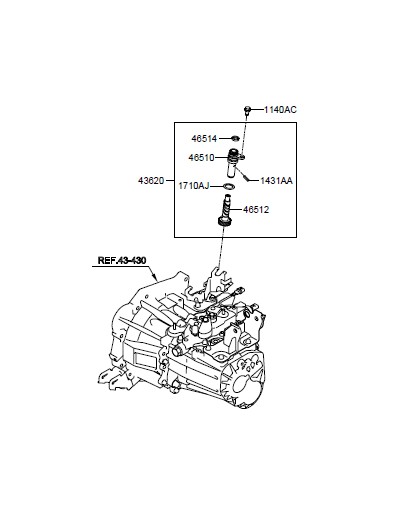 1140AC
46514
46510
43620
1431AA
1710AJ
46512
REF.43-430