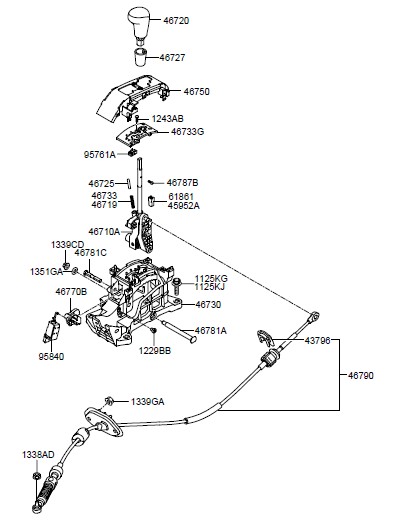 46720
46727
46750
1243AB
46733G
95761A
46725
46787B
46733
46719
61861
45952A
46710A
1339CD
46781C
1351GA
1125KG
1125KJ
46770B
46730
46781A
95840
1229BB
43796
46790
1339GA
1338AD