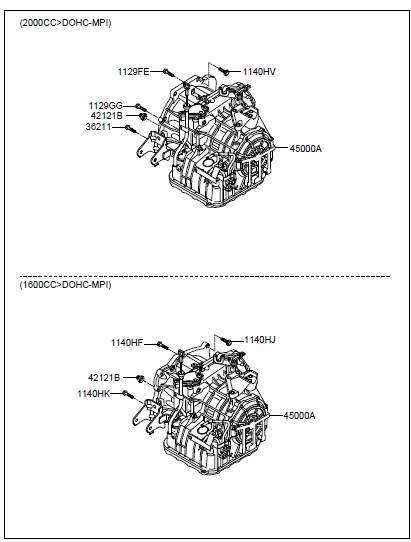 (2000CC>DOHC-MPI)

1129FE
1140HV
1129GG
42121B
36211
45000A

(1600CC>DOHC-MPI)

1140HF
1140HJ
42121B
1140HK
45000A