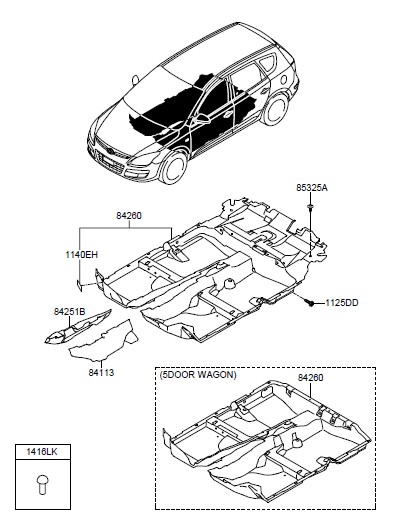 85325A
84260
1140EH
1125DD
84251B
84113
(5DOOR WAGON)
84260
1416LK