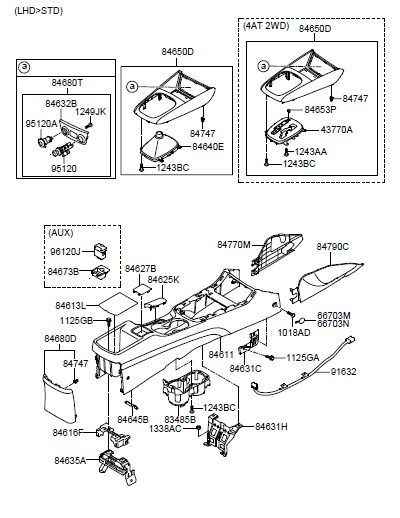 (LHD>STD)

a

84680T

84632B

1249JK

95120A

95120

84650D

a

84747

84640E

1243BC

(4AT 2WD)

84650D

a

84747

84653P

43770A

1243AA

1243BC

(AUX)

96120J

84673B

84627B

84625K

84613L

1125GB

84680D

84747

84770M

84790C

66703M

66703N

1018AD

84611

84631C

1125GA

91632

84645B

83485B

1243BC

1338AC

84631H

84616F

84635A