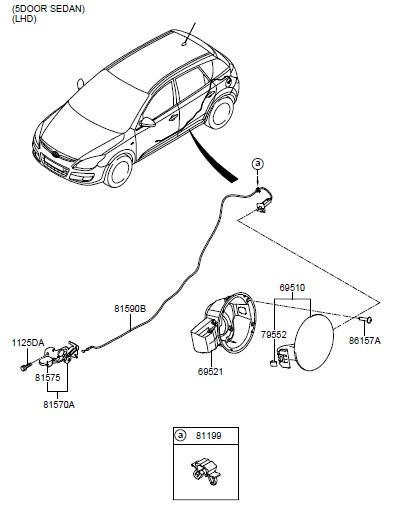 (5DOOR SEDAN)
(LHD)

a

69510

81590B

79552

86157A

1125DA

69521

81575

81570A

a 81199