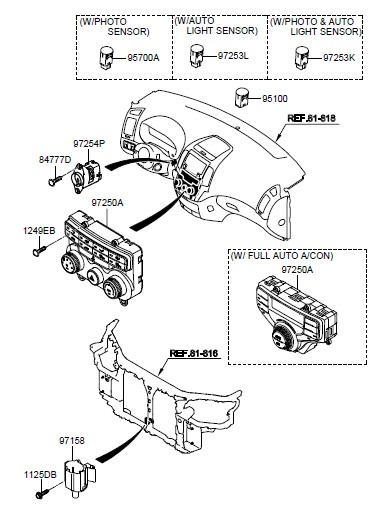 (W/PHOTO SENSOR)

95700A

(W/AUTO LIGHT SENSOR)

97253L

(W/PHOTO & AUTO LIGHT SENSOR)

97253K

95100

REF.81-818

97254P

84777D

97250A

1249EB

(W/ FULL AUTO A/CON)

97250A

REF.81-816

97158

1125DB