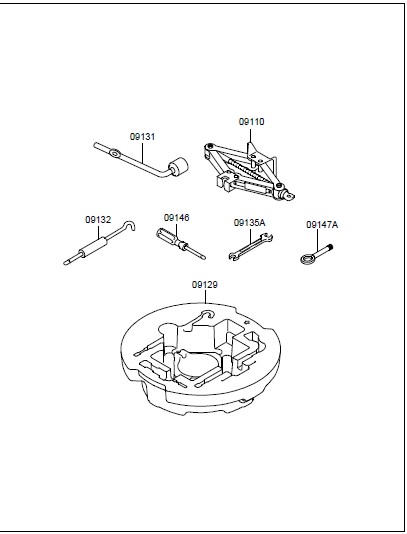 09110

09131

09132

09146

09135A

09147A

09129