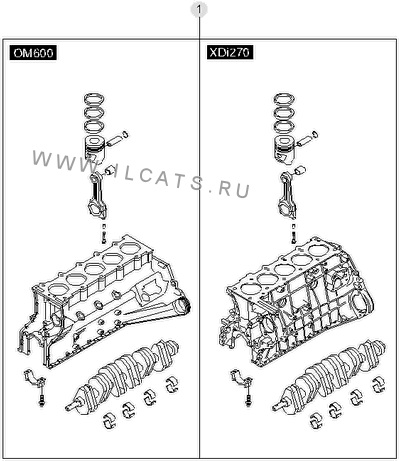 1

OM600

XDi270

WWW.ILCATS.RU