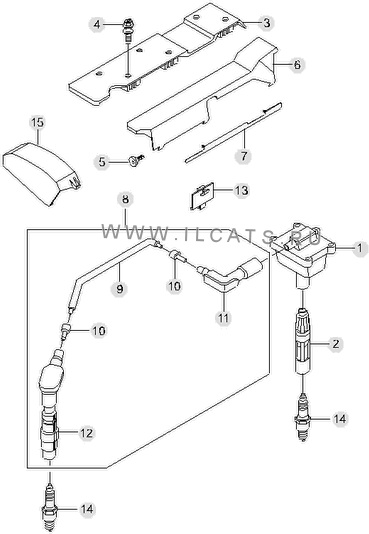 4
3
6
15
5
7
13
8
WWW.ILCATS.RU
1
9
10
11
10
2
12
14
14