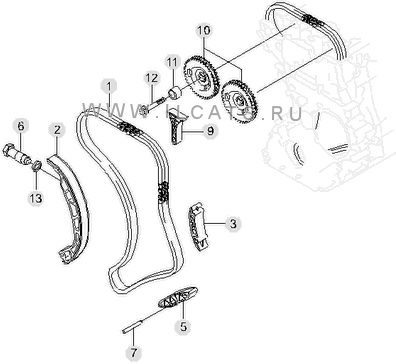 10
11
12
1
WWW.ILCATS.RU
6
2
9
13
3
5
7