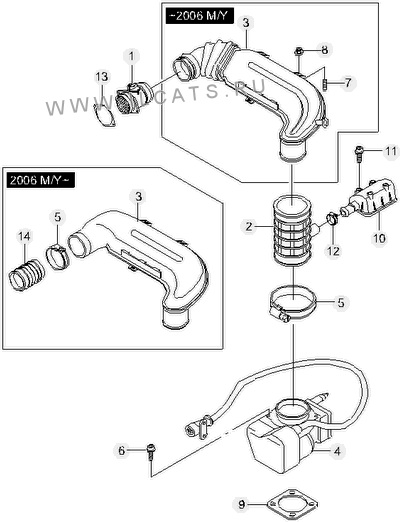 ~2006 M/Y

3

8

1

13

7

WWW.CATS.RU

11

2006 M/Y~

3

5

14

2

12

10

5

6

4

9