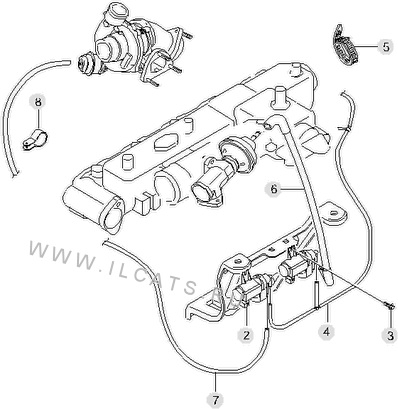 5
8
6
WWW.ILCATS.RU
2
4
3
7