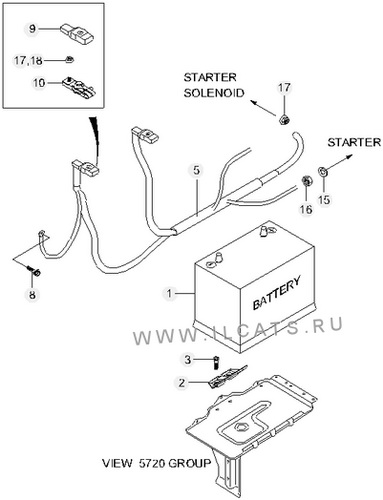 9
17,18
10
STARTER SOLENOID
17
STARTER
5
16
15
8
1
BATTERY
WWW.ILCATS.RU
3
2
VIEW 5720 GROUP