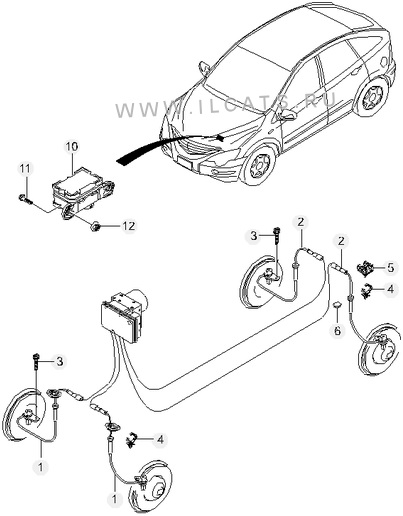 WWW.ILCATS.RU

10

11

12

3

2

2

5

4

6

3

4

1

1