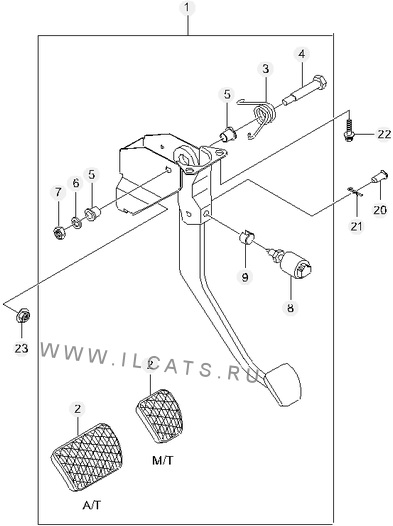 1

4

3

5

22

7

6

5

20

21

9

8

23

WWW.ILCATS.RU

2

2

M/T

A/T