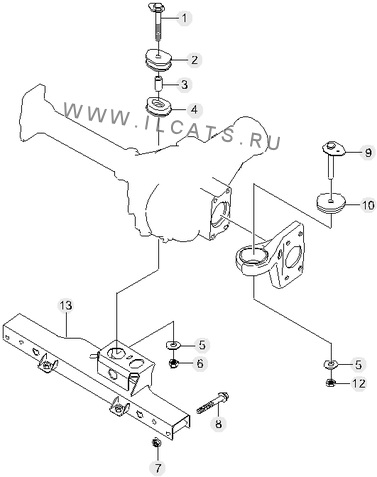 1
2
3
4
WWW.ILCATS.RU
9
10
13
5
6
5
12
8
7