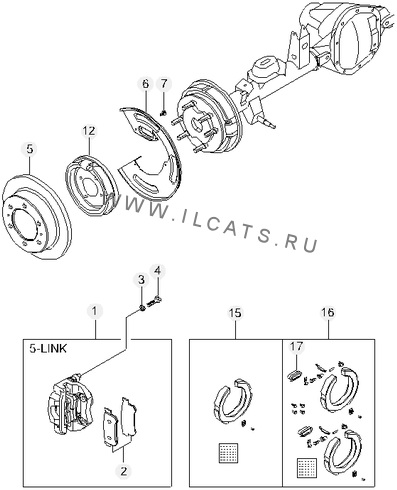 6
7
12
5
WWW.ILCATS.RU
3
4
1
15
16
5-LINK
17
2