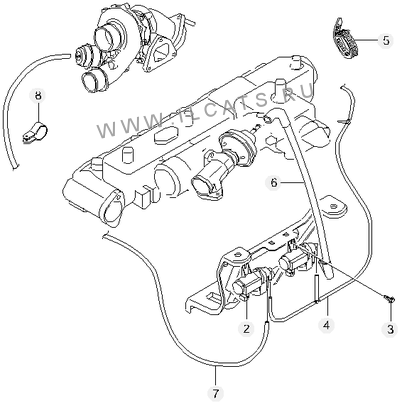 5
8
WWW.ILCATS.RU
6
2
4
3
7