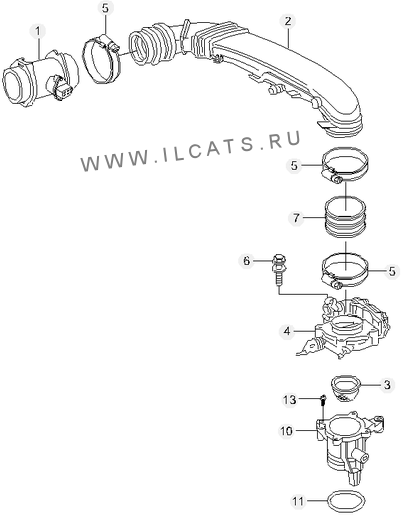 1
5
2
WWW.ILCATS.RU
5
7
6
5
4
3
13
10
11